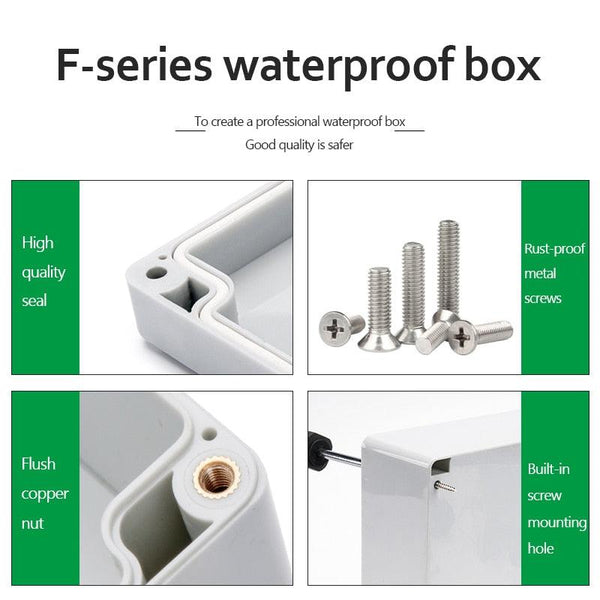 F-series waterproof box

To create a professional waterproof box

Good quality is safer

High quality seal

Rust-proof metal screws

Flush copper nut

Built-in screw mounting hole