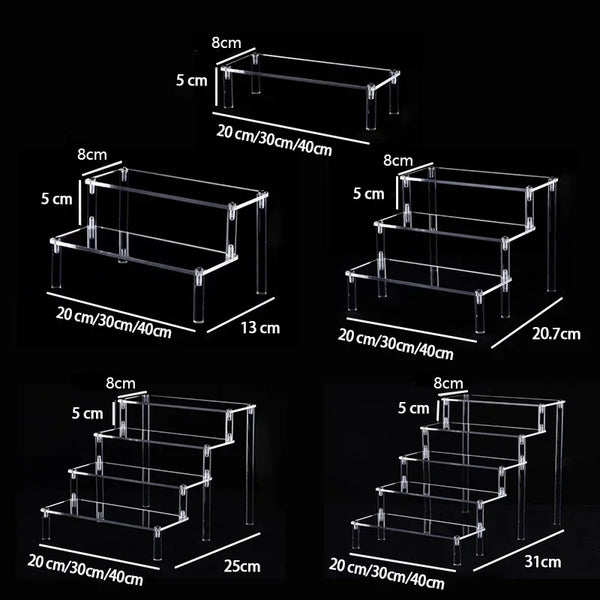 8cm
5 cm
20 cm/30cm/40cm

8cm
5 cm
20 cm/30cm/40cm
13 cm

8cm
5 cm
20 cm/30cm/40cm
20.7cm

8cm
5 cm
20 cm/30cm/40cm
25cm

8cm
5 cm
20 cm/30cm/40cm
31cm