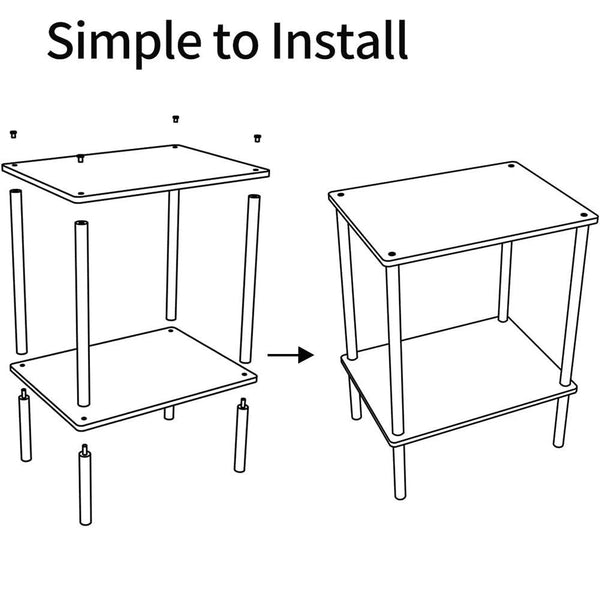 Simple to Install