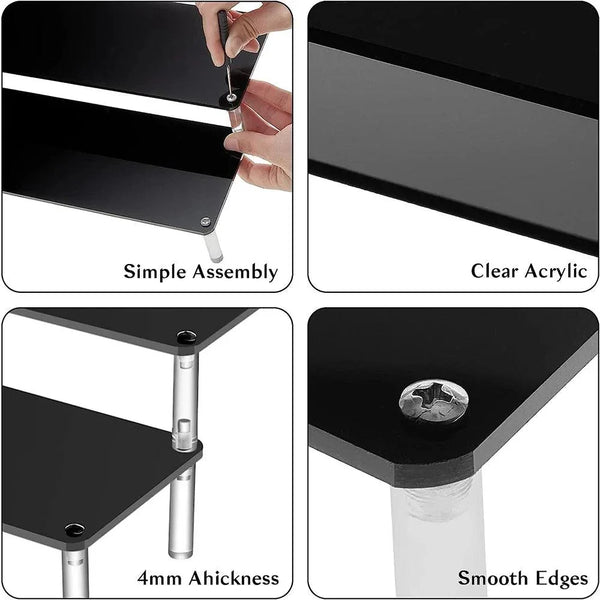 Simple Assembly

Clear Acrylic

4mm Ahickness

Smooth Edges