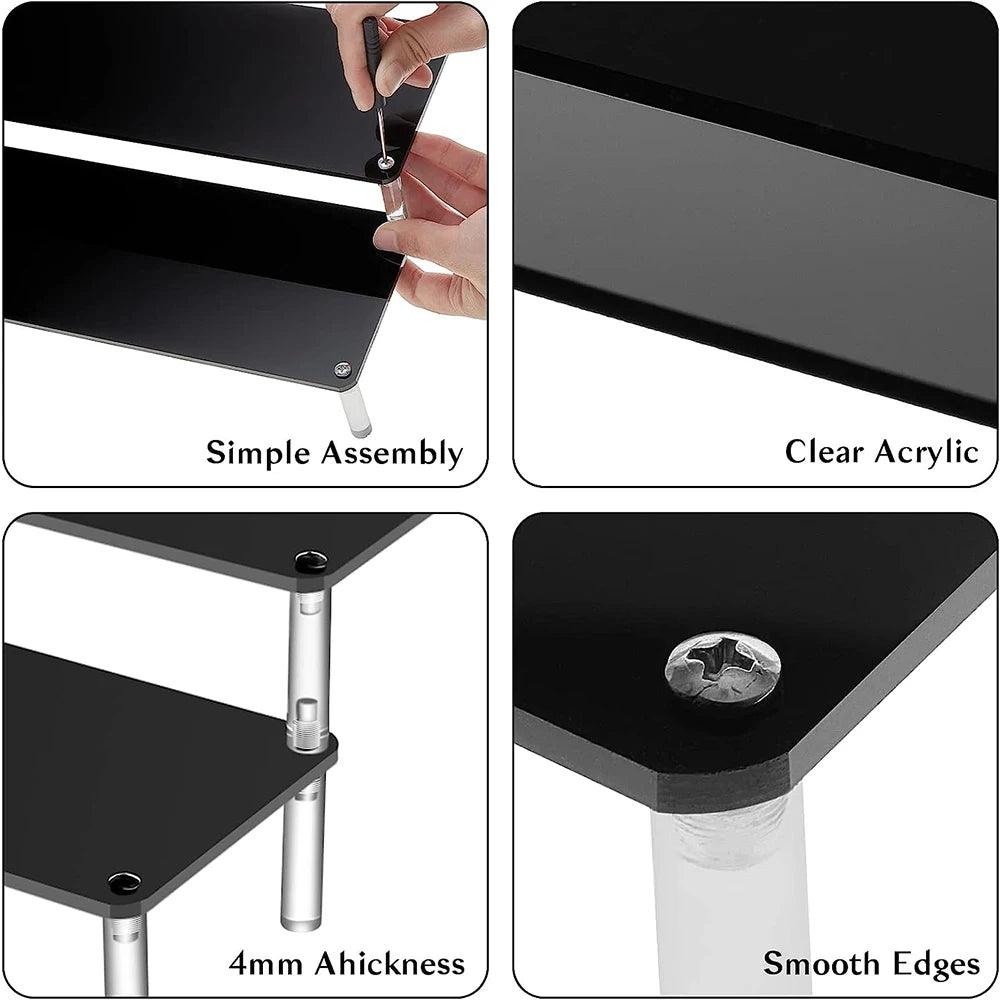 Simple Assembly

Clear Acrylic

4mm Ahickness

Smooth Edges