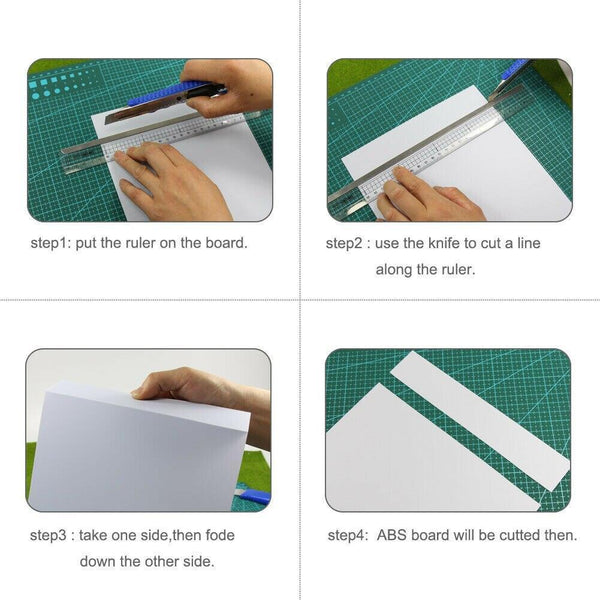 step1: put the ruler on the board.

step2 : use the knife to cut a line along the ruler.

step3 : take one side,then fode down the other side.

step4: ABS board will be cutted then.